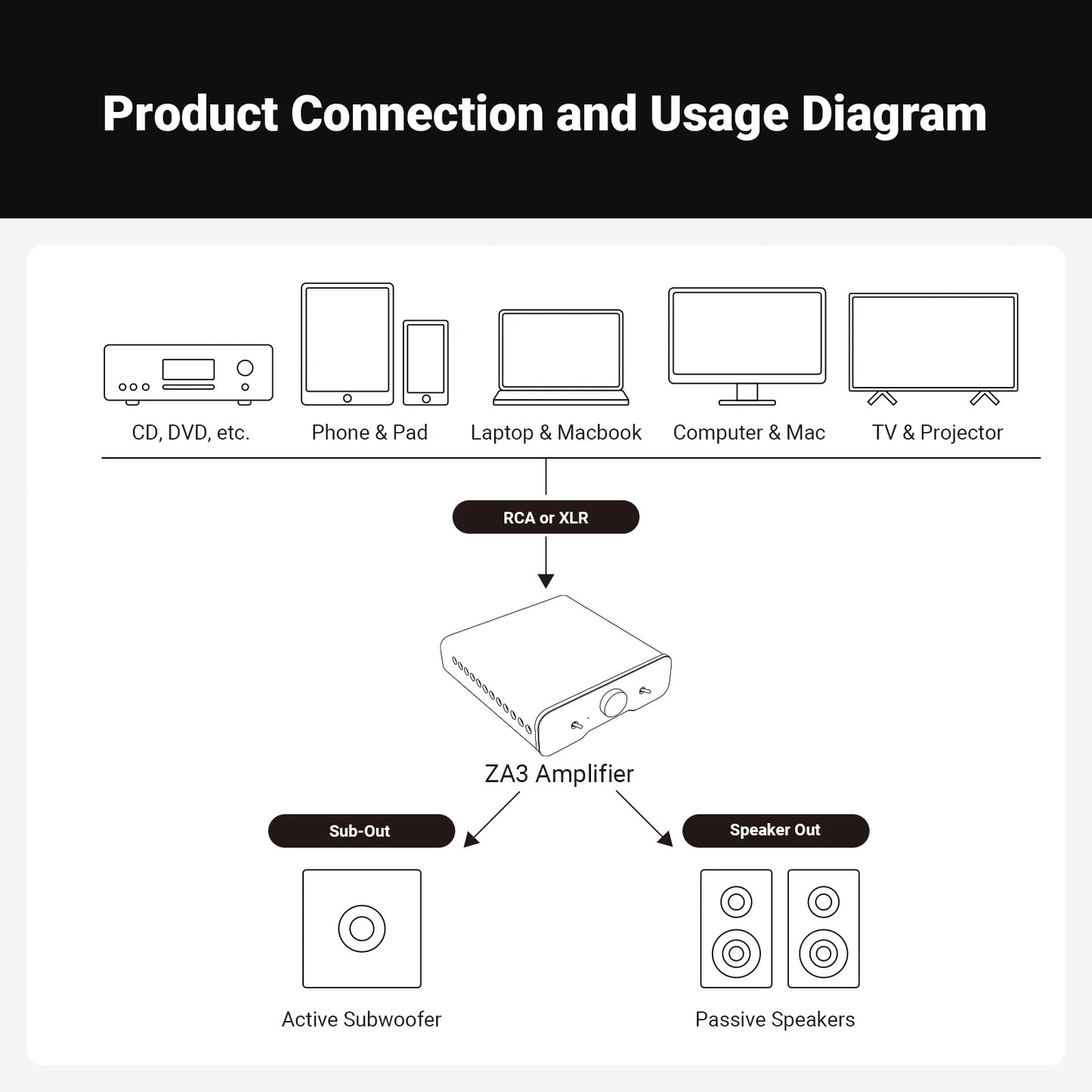 Product Connection and Usage Diagram

CD, DVD, etc.

Phone & Pad

Laptop & Macbook

Computer & Mac

TV & Projector

RCA or XLR

ZA3 Amplifier

Sub-Out

Speaker Out

Active Subwoofer

Passive Speakers